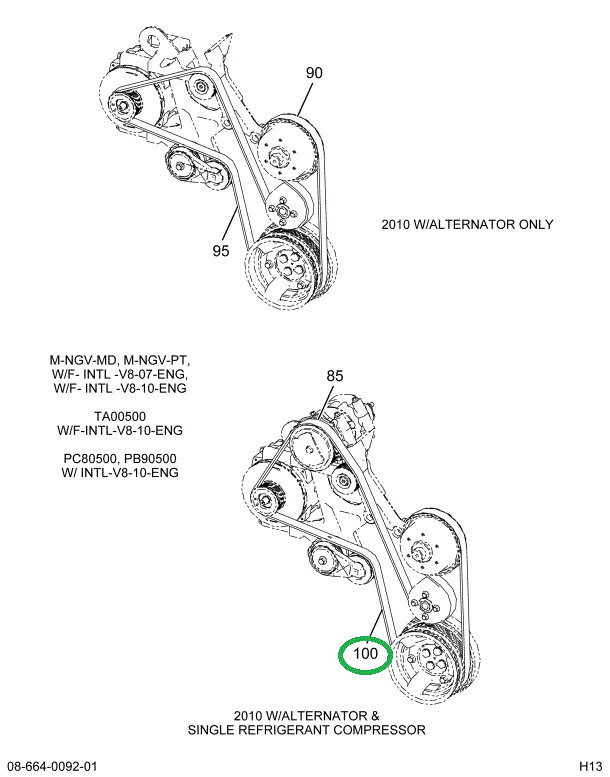 90

95

2010 W/ALTERNATOR ONLY

M-NGV-MD, M-NGV-PT, W/F- INTL -V8-07-ENG, W/F- INTL -V8-10-ENG

TA00500 W/F-INTL-V8-10-ENG

PC80500, PB90500 W/ INTL-V8-10-ENG

85

100

2010 W/ALTERNATOR & SINGLE REFRIGERANT COMPRESSOR

08-664-0092-01

H13