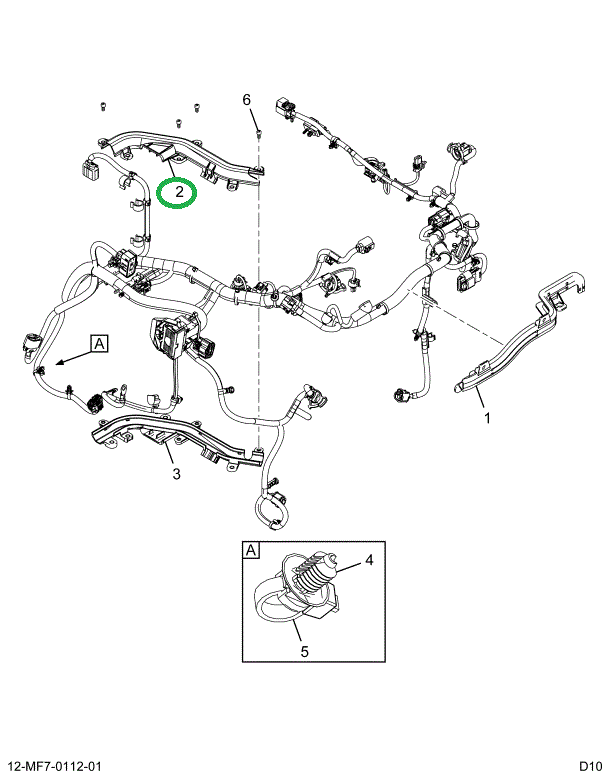 6
2
A
1
3
A
4
5
12-MF7-0112-01
D10