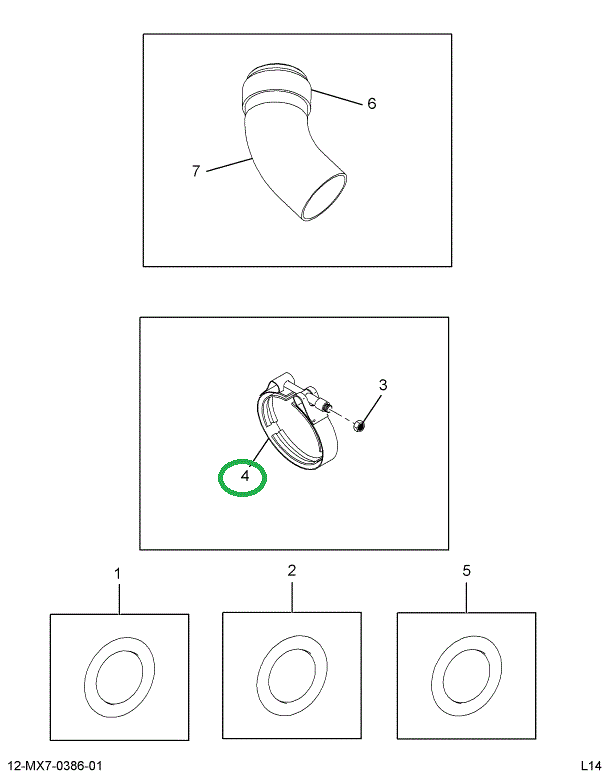 6
7
3
4
1
2
5
12-MX7-0386-01
L14