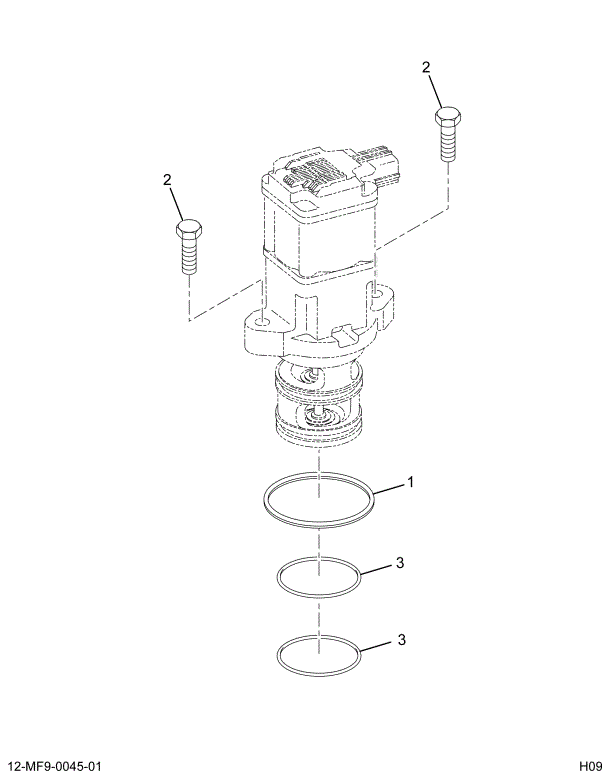 2

2

1

3

3

12-MF9-0045-01

H09