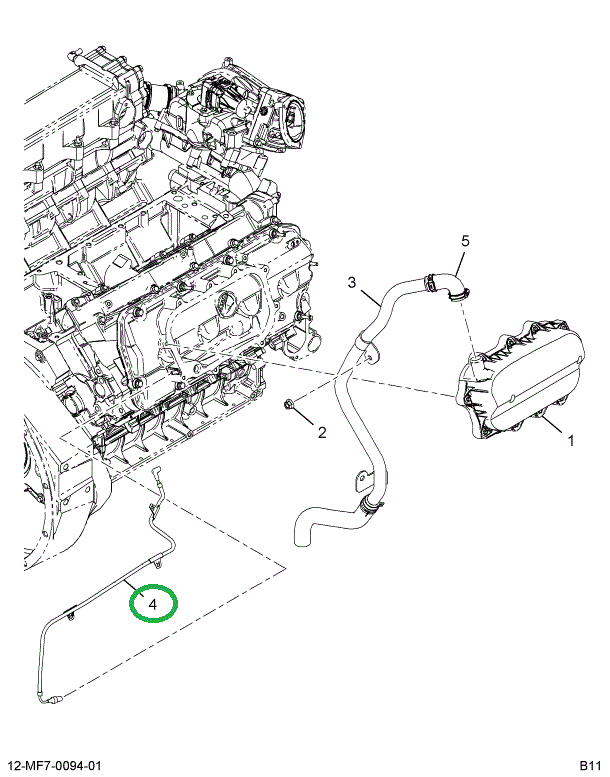 5
3
2
1
4
12-MF7-0094-01
B11