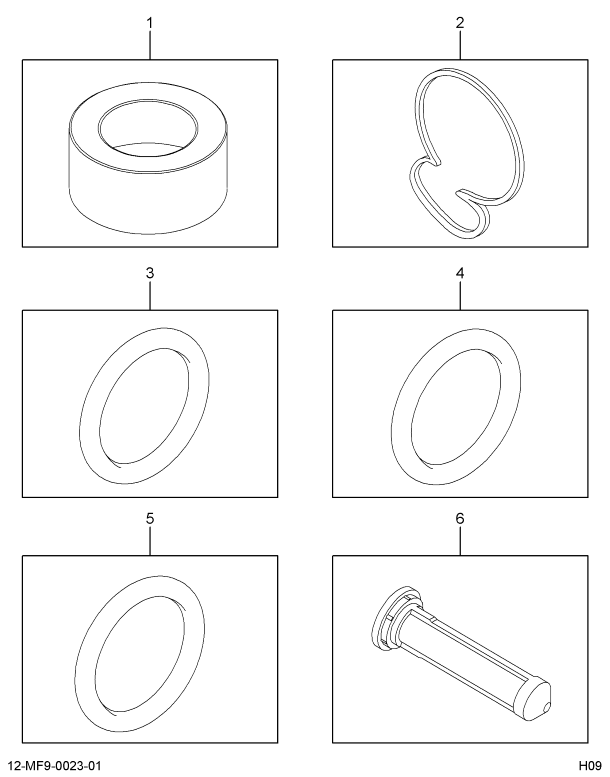 1

2

3

4

5

6

12-MF9-0023-01

H09