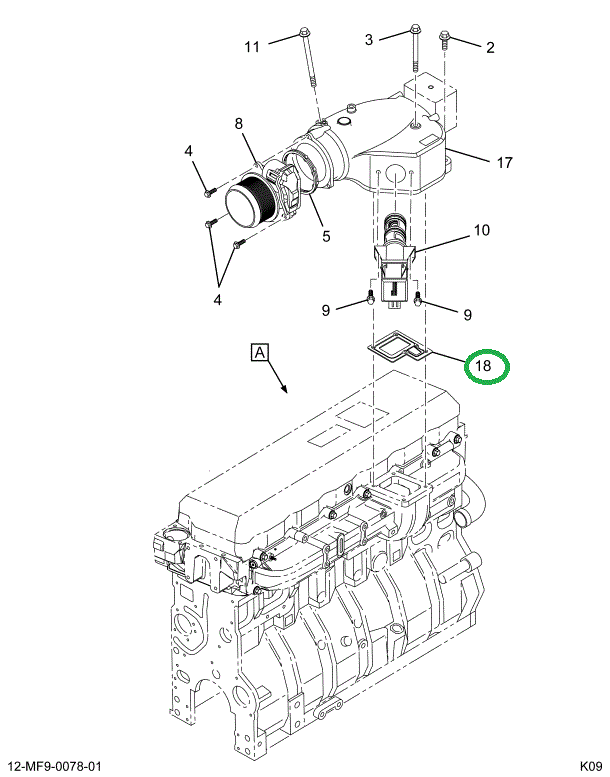 11
3
2
8
4
17
5
10
4
9
9
A
18
12-MF9-0078-01
K09