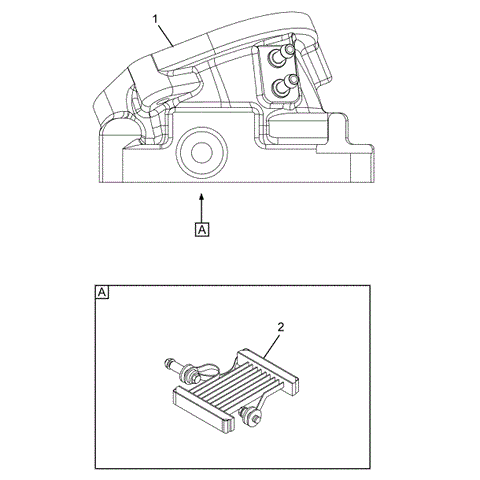 1

A

A

2