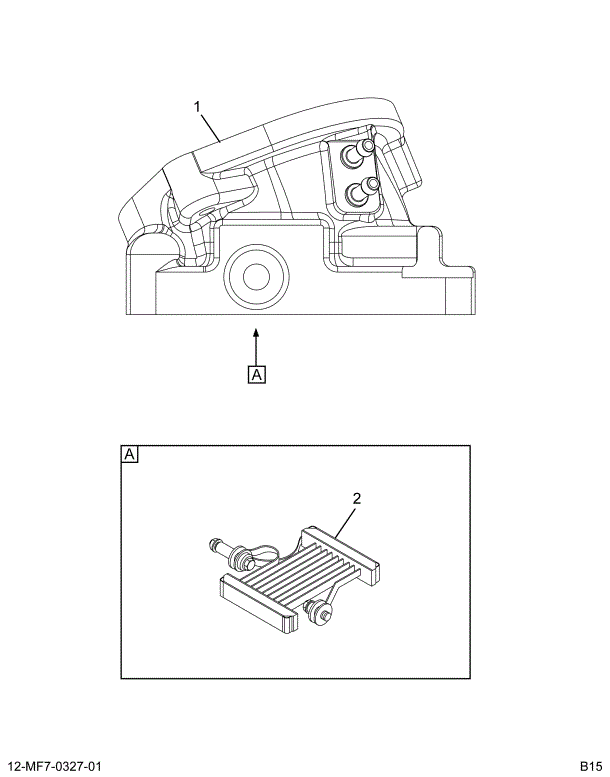 1

A

A

2

12-MF7-0327-01

B15