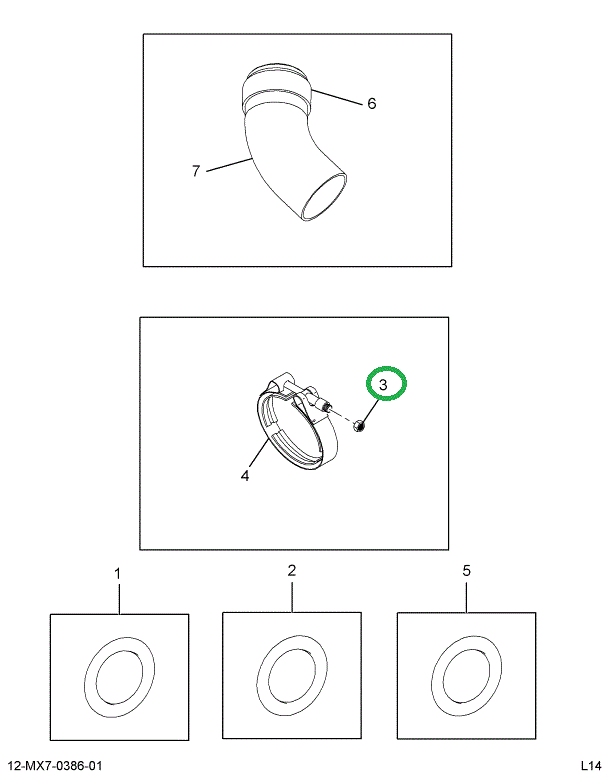 6
7
3
4
1
2
5
12-MX7-0386-01
L14