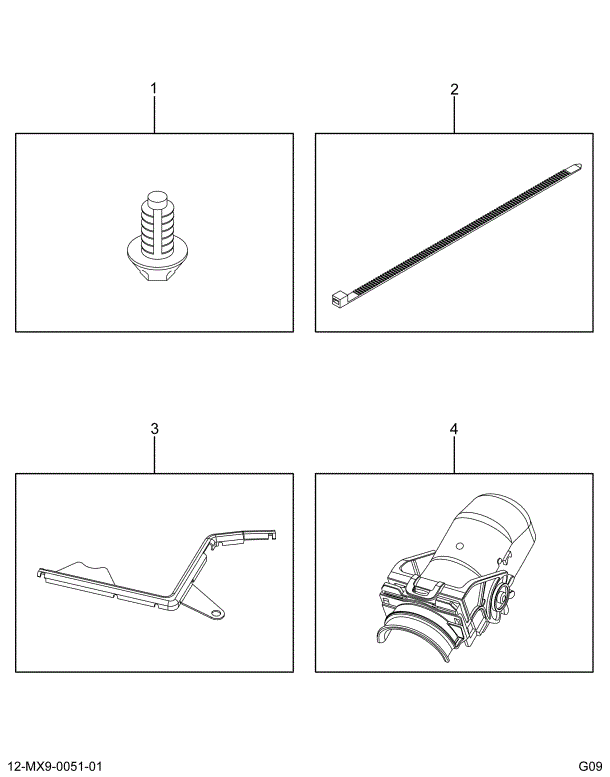 1

2

3

4

12-MX9-0051-01

G09