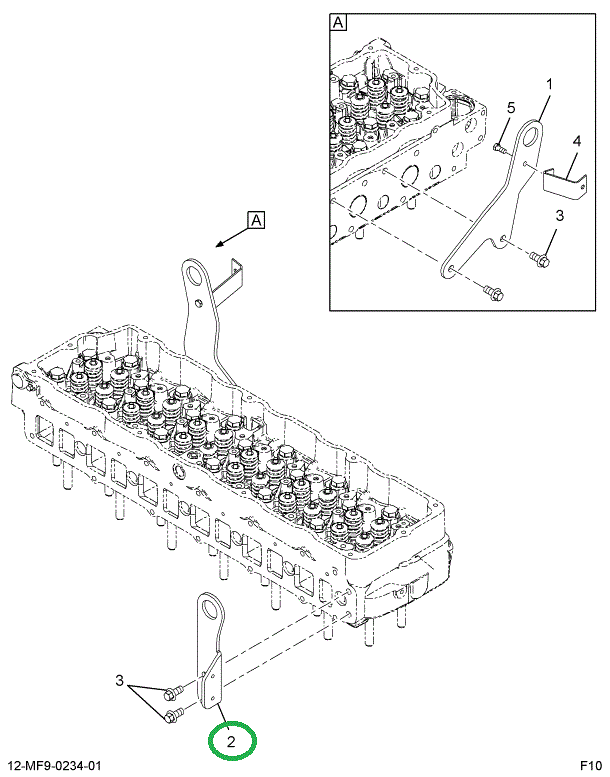 A
1
5
4
3
A
3
2
12-MF9-0234-01
F10