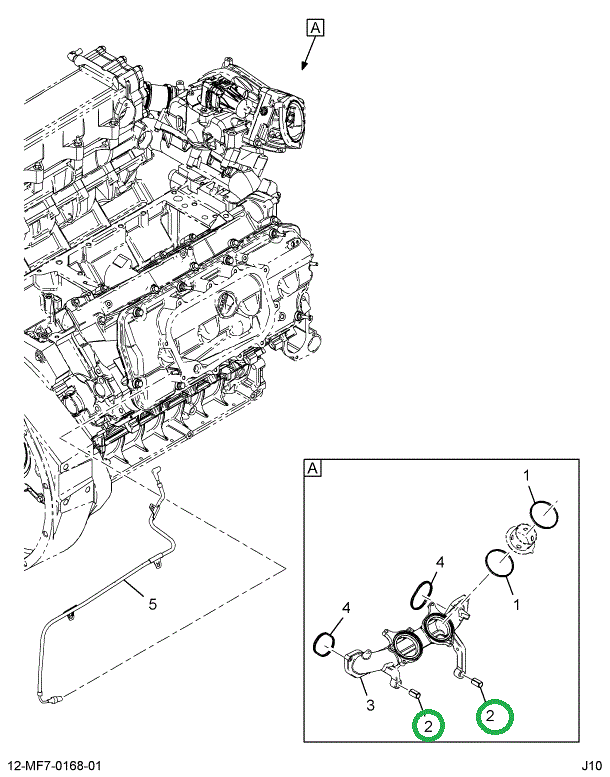 A

5

A

1

4

1

4

3

2

2

12-MF7-0168-01

J10