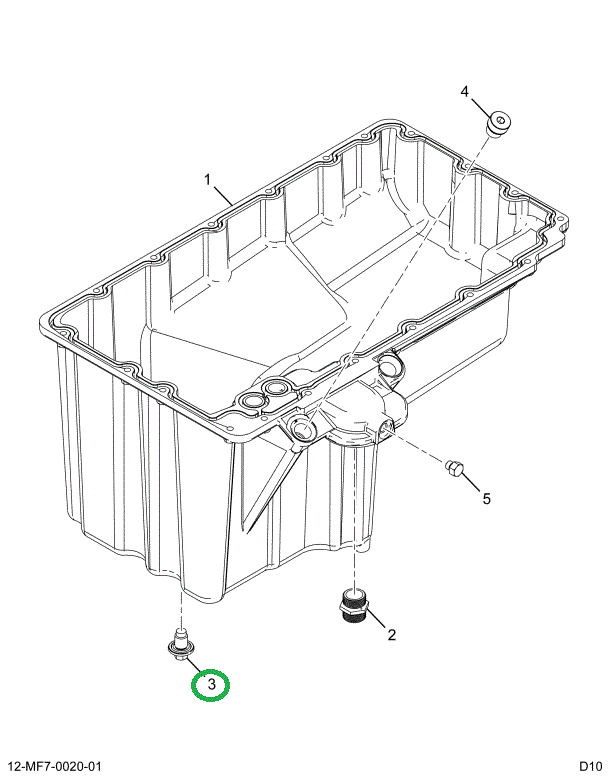 4

1

5

2

3

12-MF7-0020-01

D10