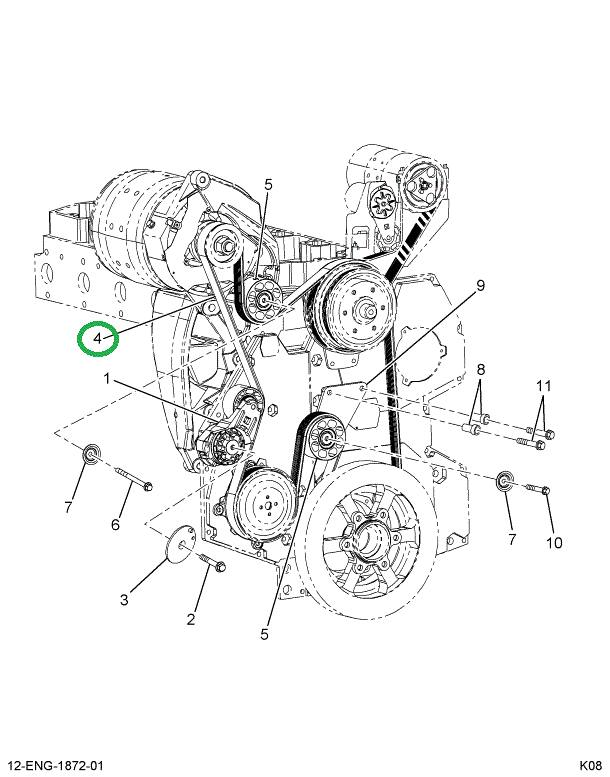 5
9
4
1
8
11
7
6
7
10
3
2
5
12-ENG-1872-01
K08