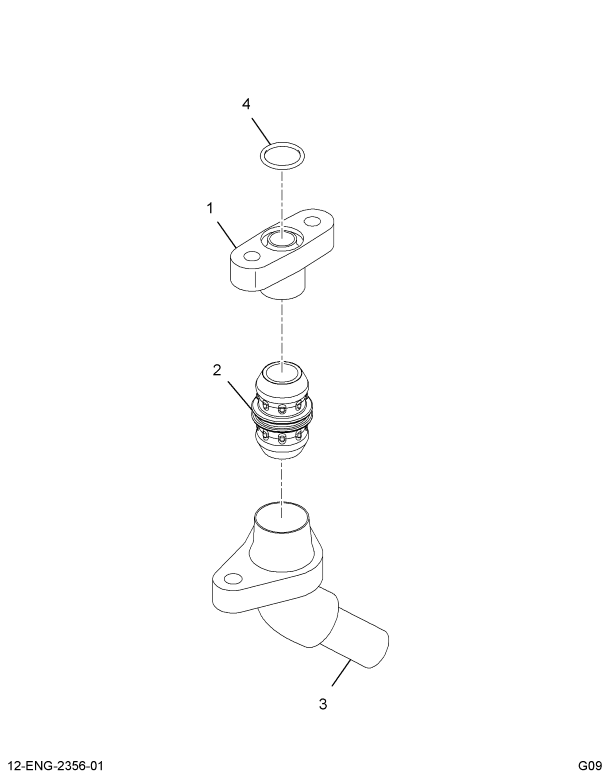 4

1

2

3

12-ENG-2356-01

G09