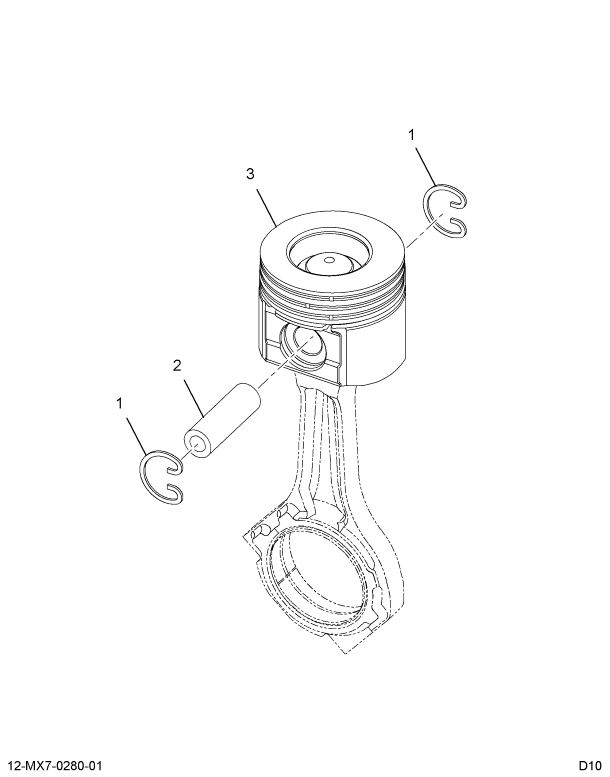 1

3

2

1

12-MX7-0280-01

D10