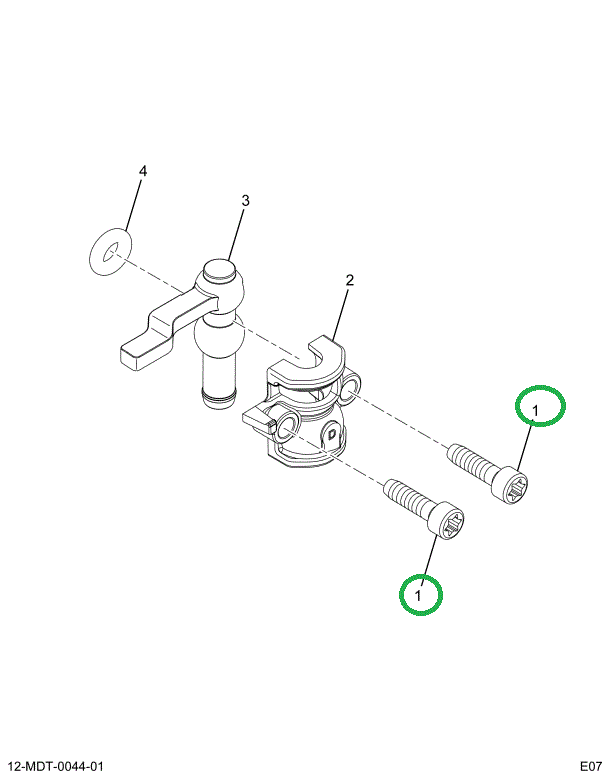 4
3
2
1
1
12-MDT-0044-01
E07