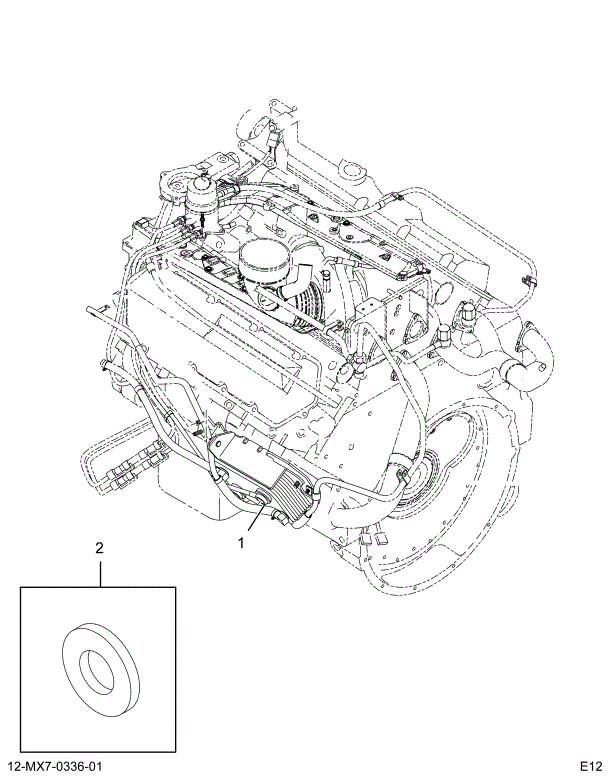 1

2

12-MX7-0336-01

E12