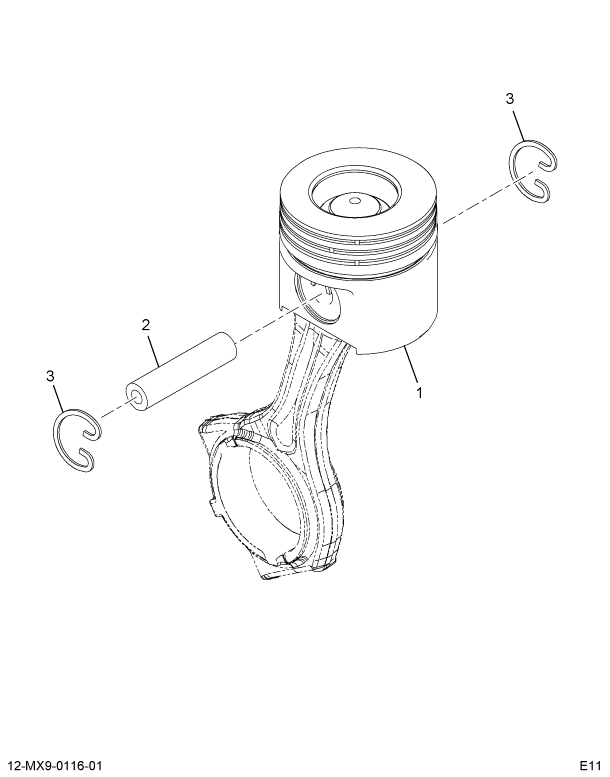 3

2

3

1

12-MX9-0116-01

E11