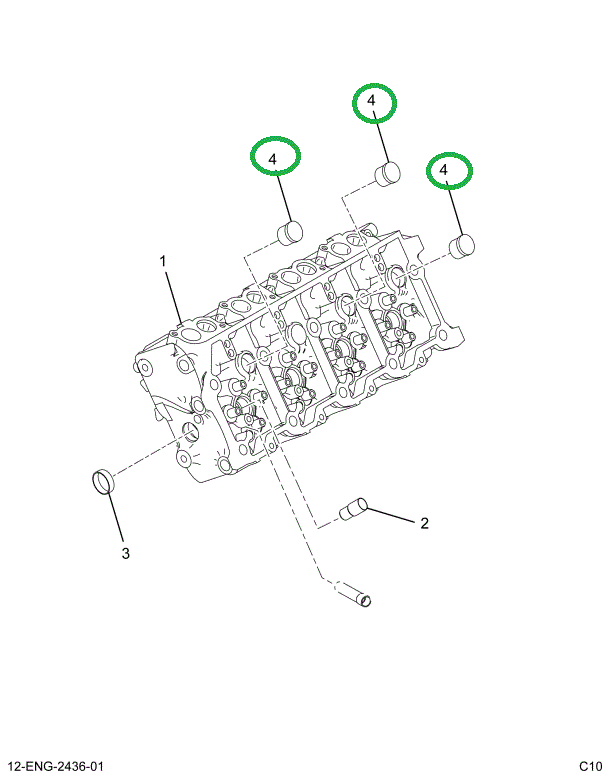 4

4

4

1

2

3

12-ENG-2436-01

C10