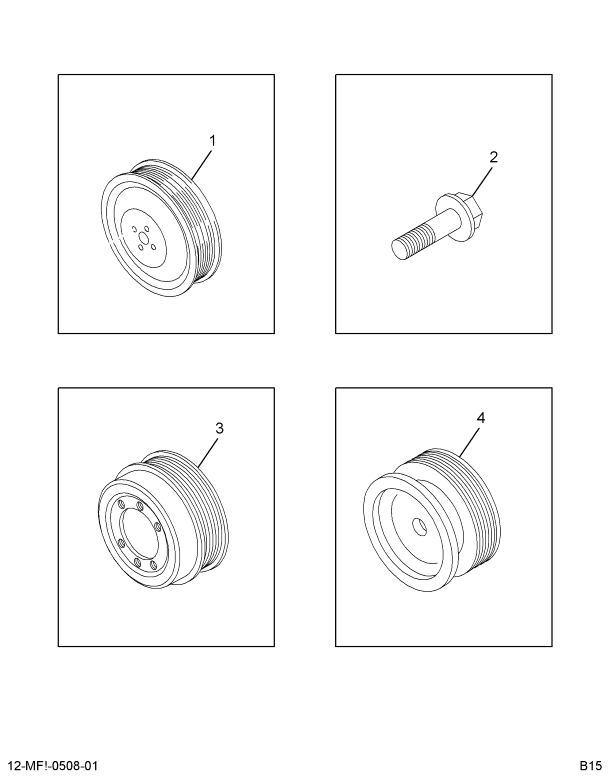 1

2

3

4

12-MF!-0508-01

B15