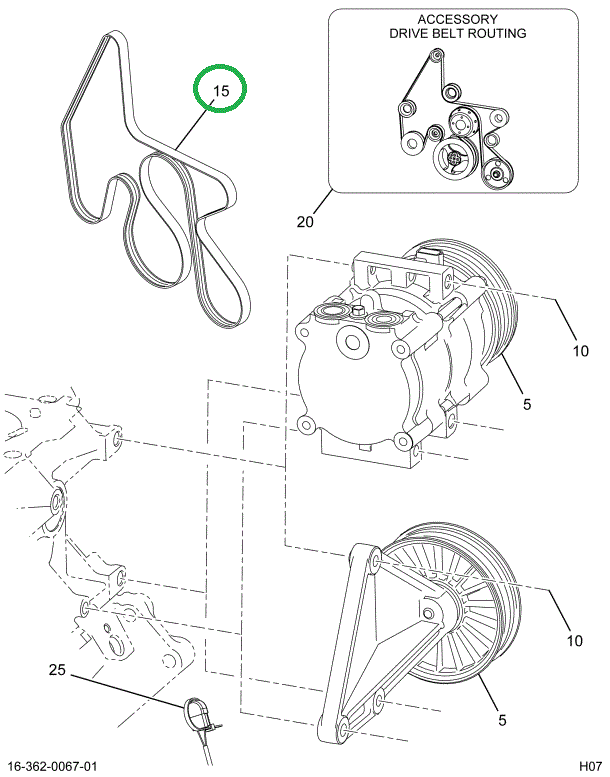 ACCESSORY DRIVE BELT ROUTING

15

20

10

5

10

5

25

16-362-0067-01

H07