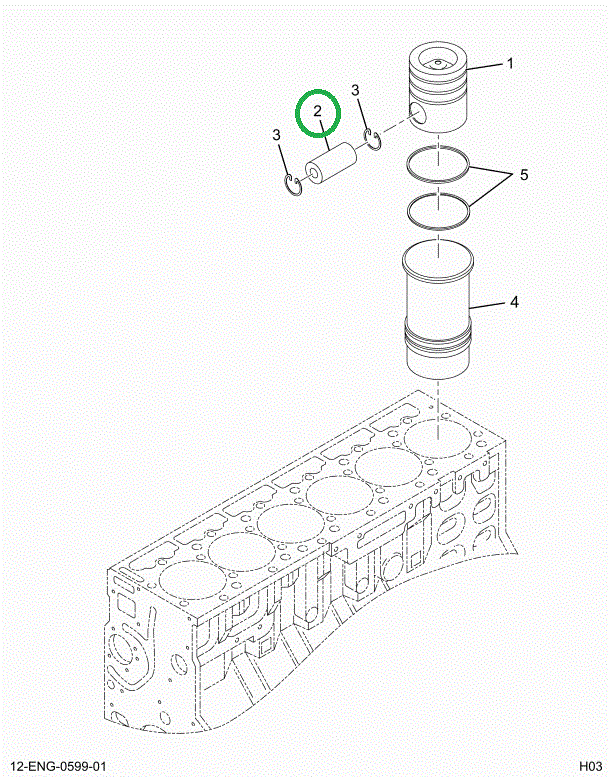 1
2
3
3
5
4
12-ENG-0599-01
H03