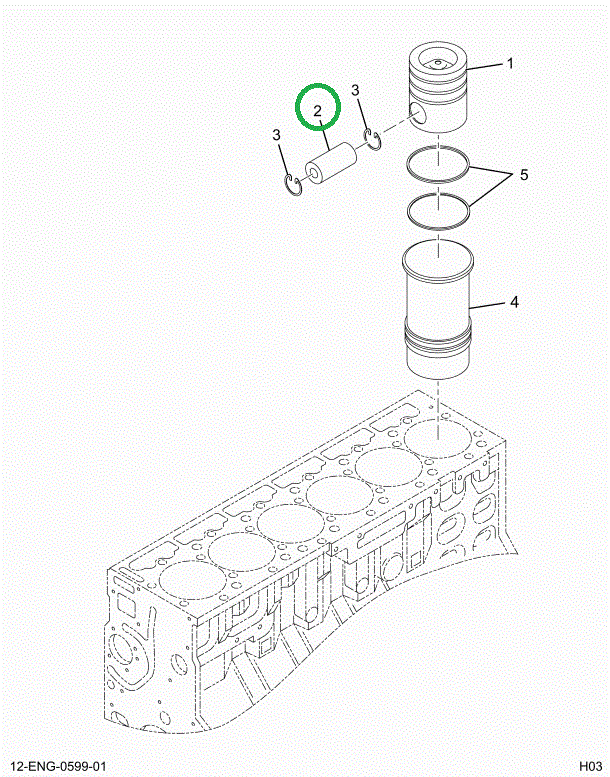 1
2
3
3
5
4
12-ENG-0599-01
H03