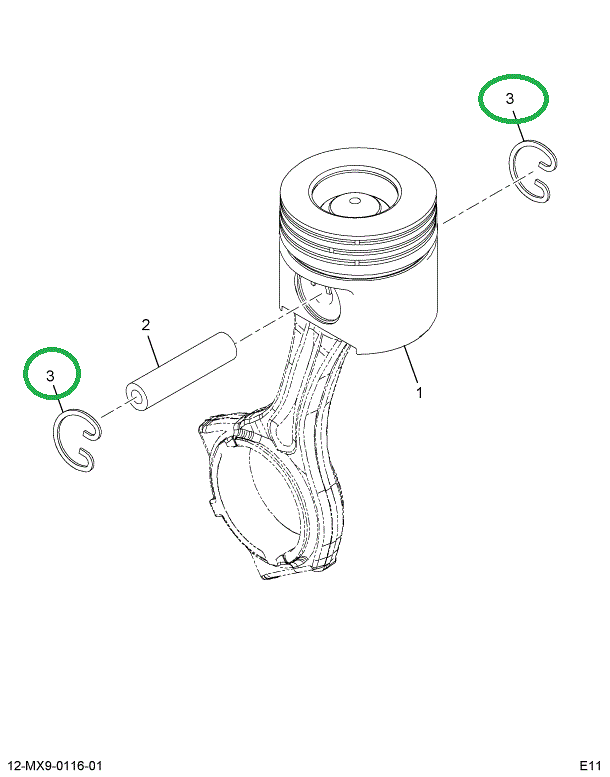 3

2

3

1

12-MX9-0116-01

E11