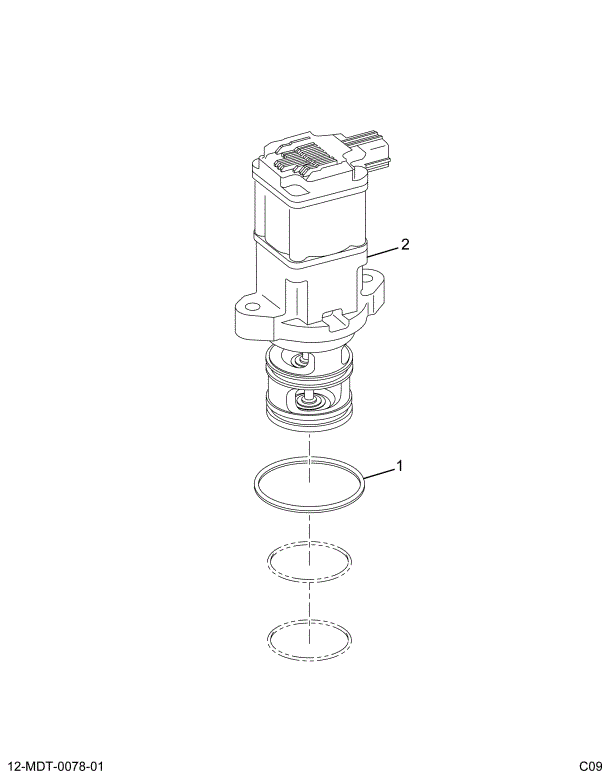 2

1

12-MDT-0078-01

C09