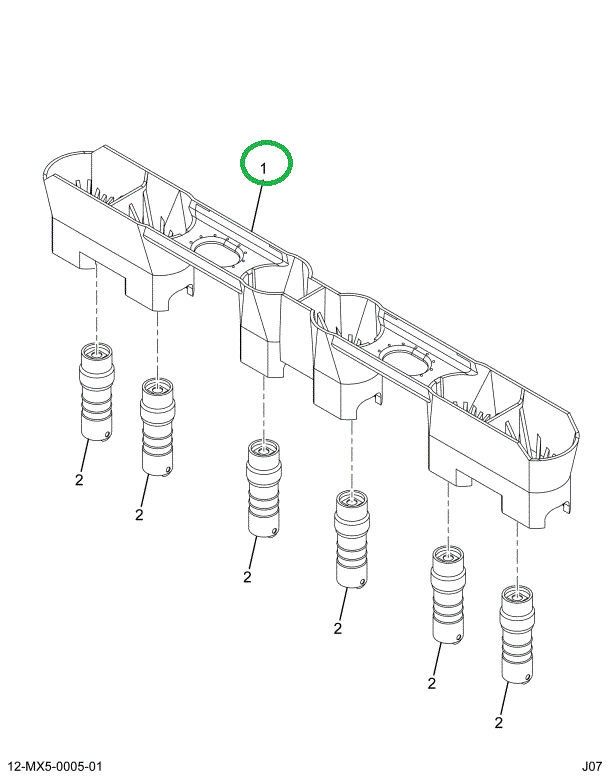 1

2

2

2

2

2

2

12-MX5-0005-01

J07