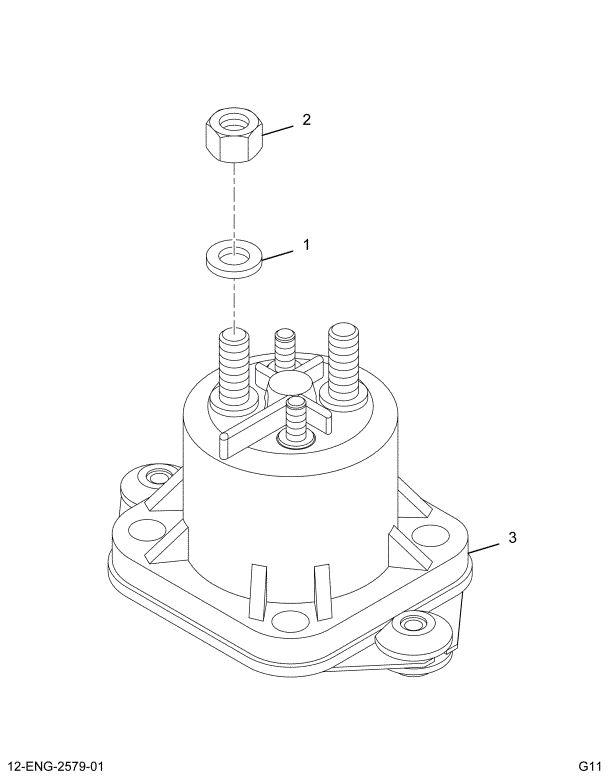 2

1

3

12-ENG-2579-01

G11