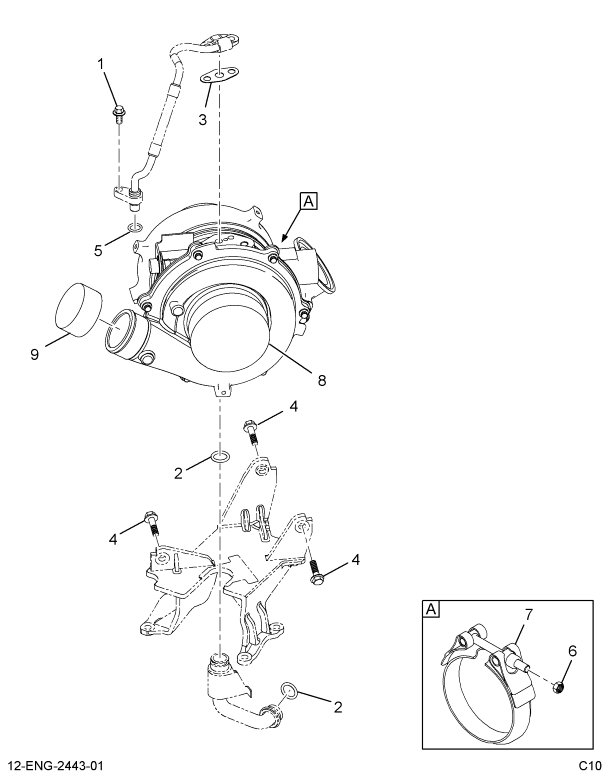 1
3
A
5
9
8
4
2
4
4
2
A
7
6
12-ENG-2443-01
C10