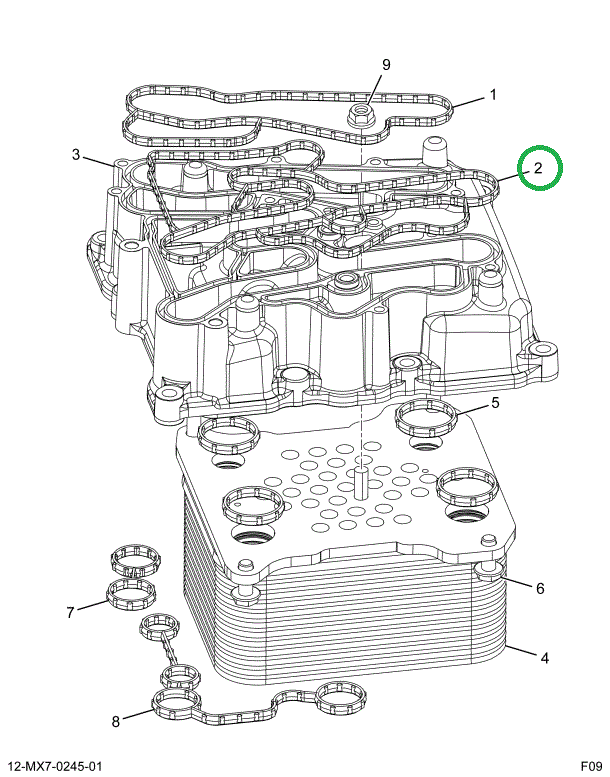 9
1
3
2
5
6
7
4
8
12-MX7-0245-01
F09