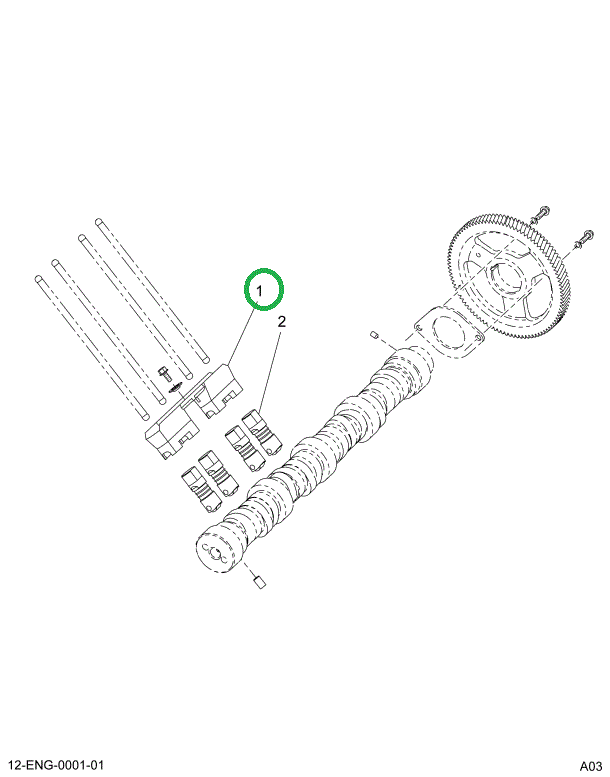 1
2
12-ENG-0001-01
A03