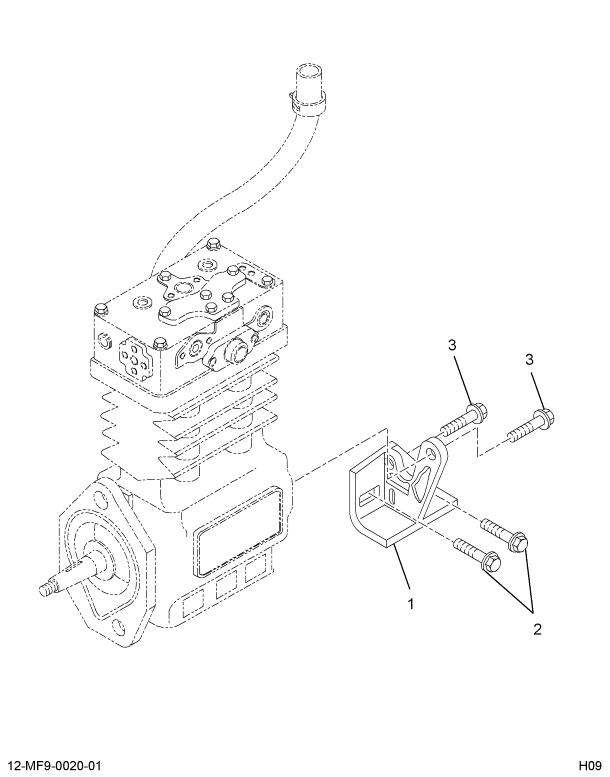 3

3

1

2

12-MF9-0020-01

H09