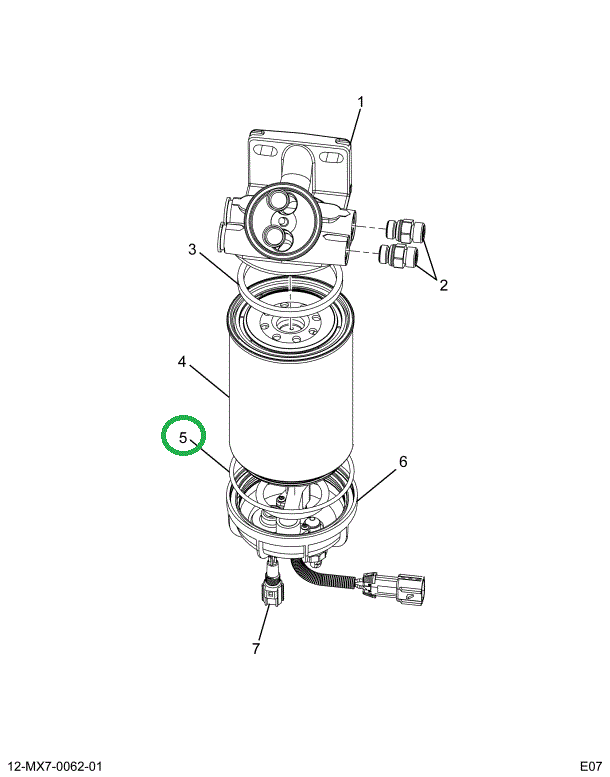 1
3
2
4
5
6
7
12-MX7-0062-01
E07