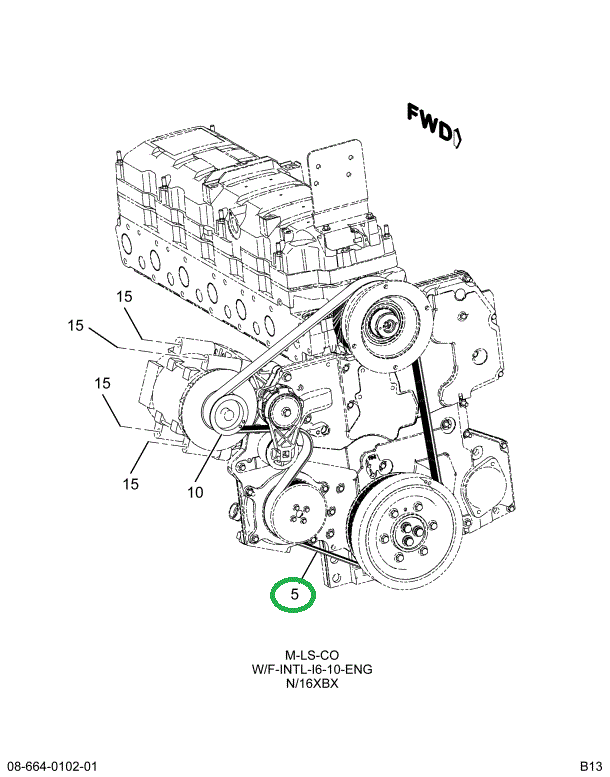 FWD

15

15

15

15

10

5

M-LS-CO
W/F-INTL-I6-10-ENG
N/16XBX

08-664-0102-01

B13