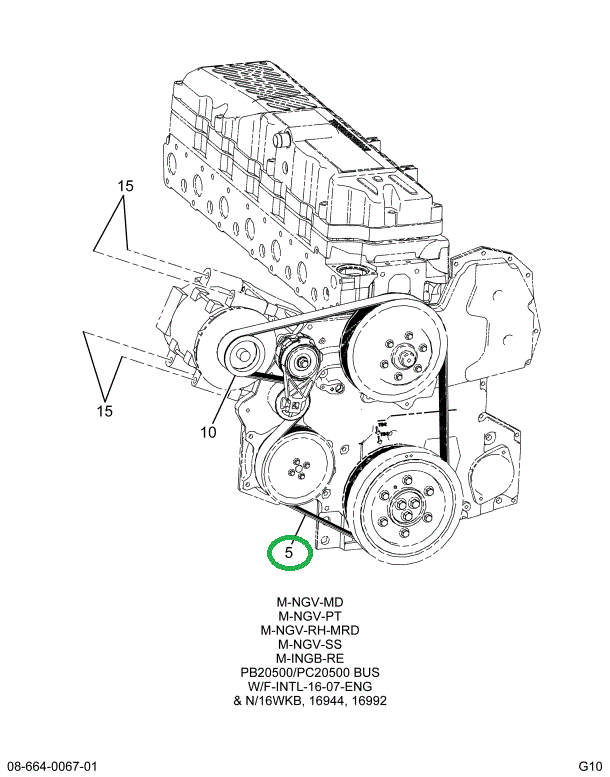 15

15

10

5

M-NGV-MD
M-NGV-PT
M-NGV-RH-MRD
M-NGV-SS
M-INGB-RE
PB20500/PC20500 BUS
W/F-INTL-16-07-ENG
& N/16WKB, 16944, 16992

08-664-0067-01

G10