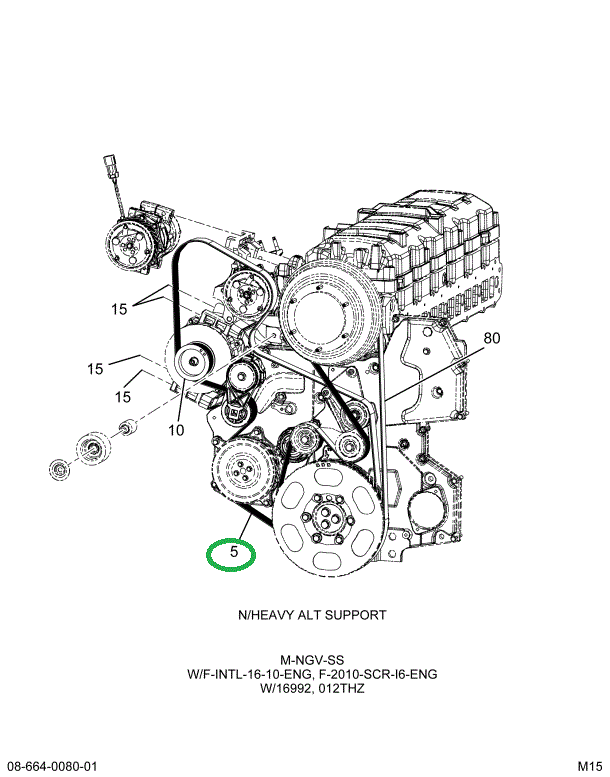 15

80

15

15

10

5

N/HEAVY ALT SUPPORT

M-NGV-SS
W/F-INTL-16-10-ENG, F-2010-SCR-I6-ENG
W/16992, 012THZ

08-664-0080-01

M15