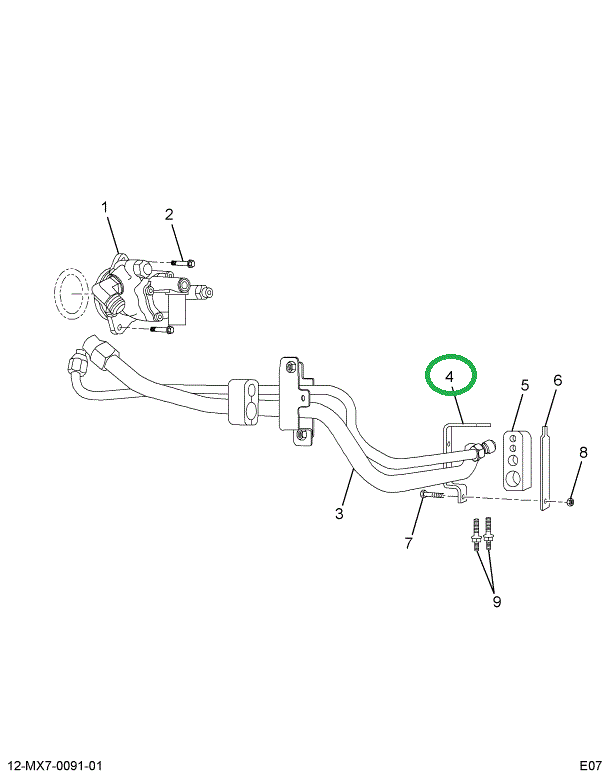 1
2
4
5
6
8
3
7
9
12-MX7-0091-01
E07