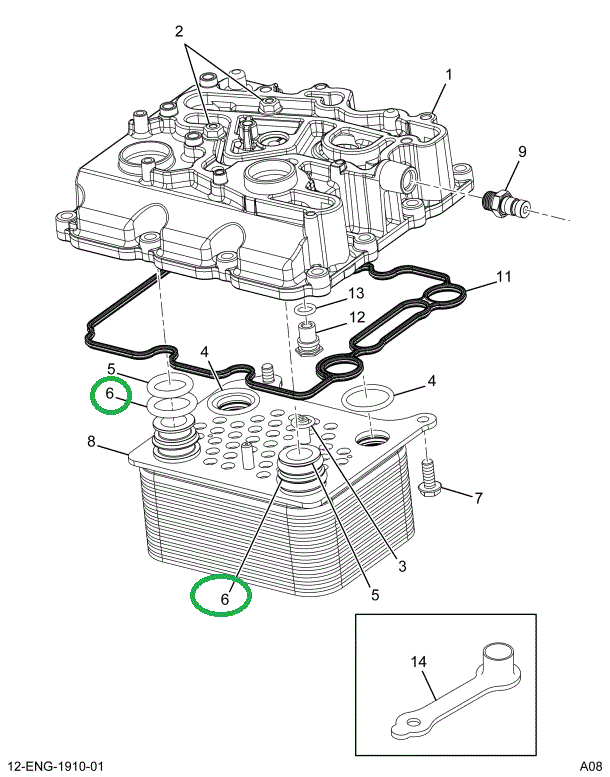 2
1
9
11
13
12
4
5
6
4
8
7
3
5
6
14
12-ENG-1910-01
A08