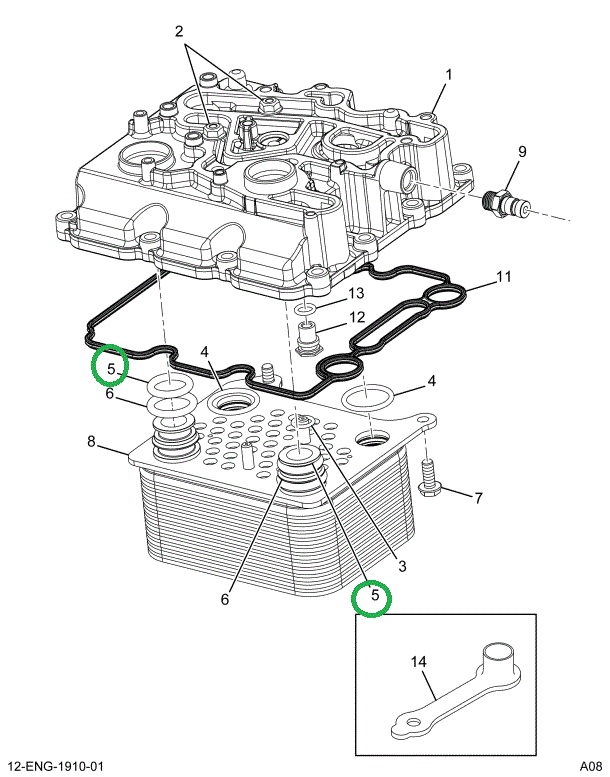 2
1
9
11
13
12
5
4
4
6
8
7
3
6
5
14
12-ENG-1910-01
A08