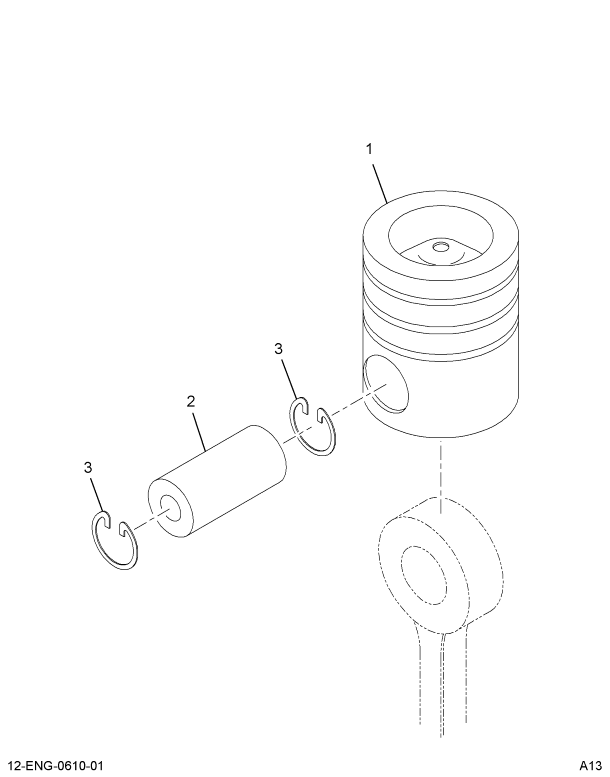 1

3

2

3

12-ENG-0610-01

A13