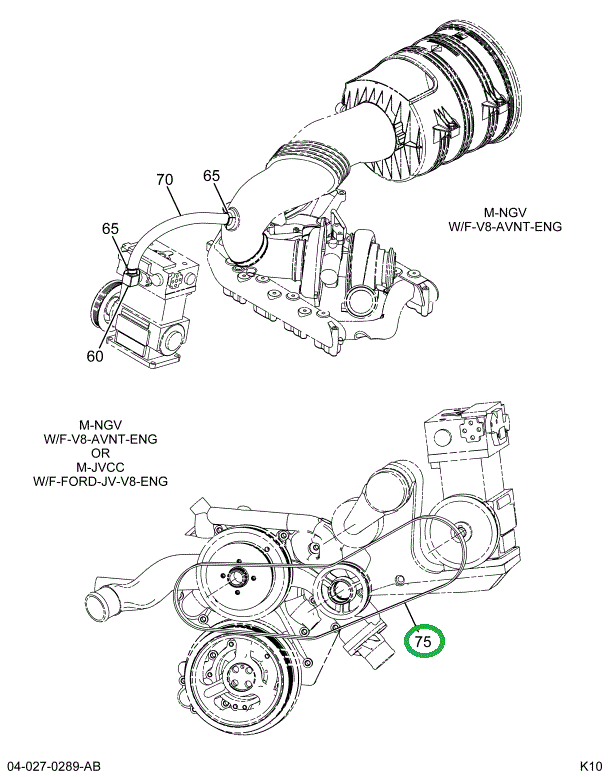 70
65
65
60
M-NGV
W/F-V8-AVNT-ENG

M-NGV
W/F-V8-AVNT-ENG
OR
M-JVCC
W/F-FORD-JV-V8-ENG

75

04-027-0289-AB

K10