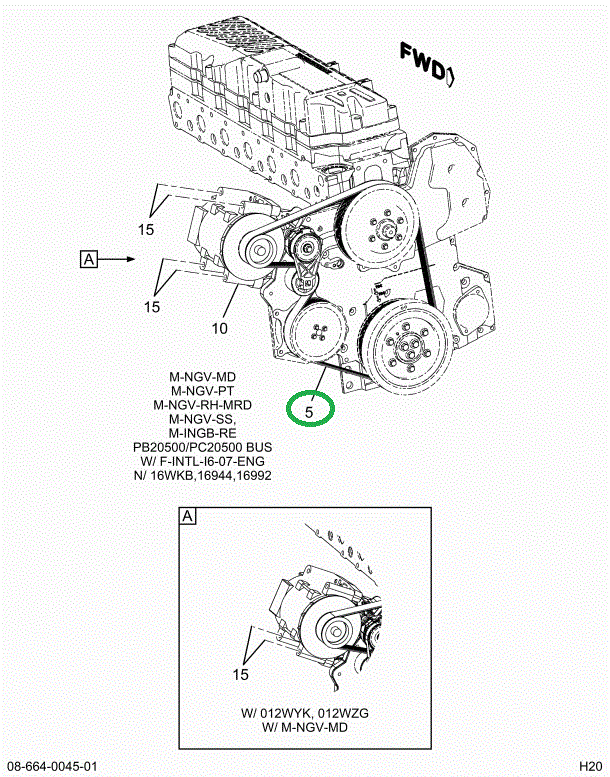 FWD

15

A

15

10

5

M-NGV-MD
M-NGV-PT
M-NGV-RH-MRD
M-NGV-SS,
M-INGB-RE
PB20500/PC20500 BUS
W/ F-INTL-I6-07-ENG
N/ 16WKB,16944,16992

A

15

W/ 012WYK, 012WZG
W/ M-NGV-MD

08-664-0045-01

H20