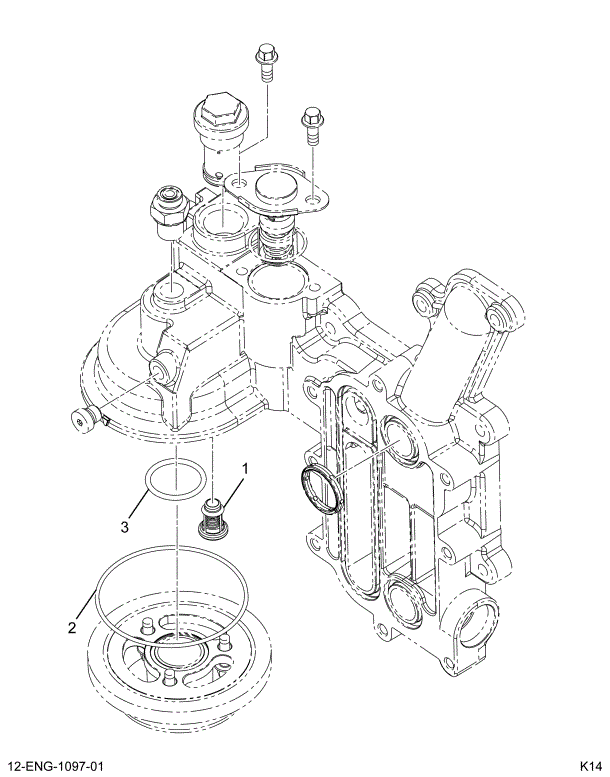 1
3
2
12-ENG-1097-01
K14