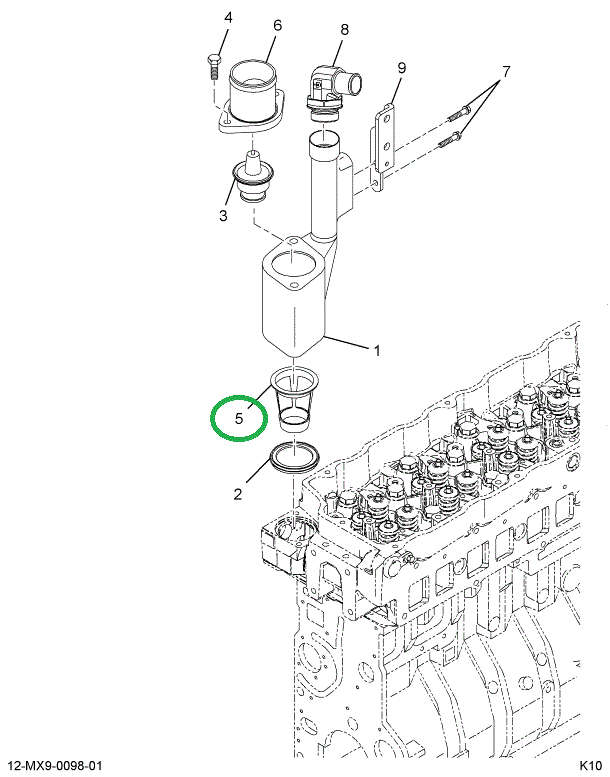 4
6
8
9
7
3
1
5
2
12-MX9-0098-01
K10