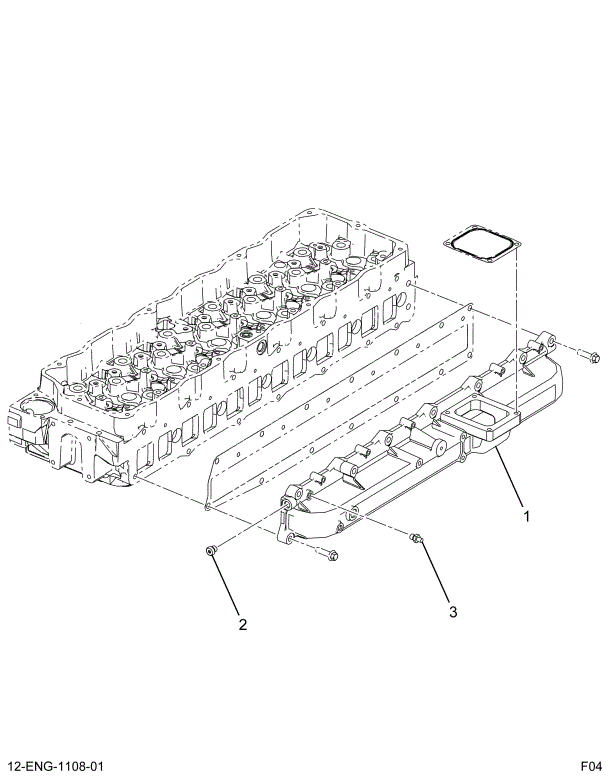 1

2

3

12-ENG-1108-01

F04