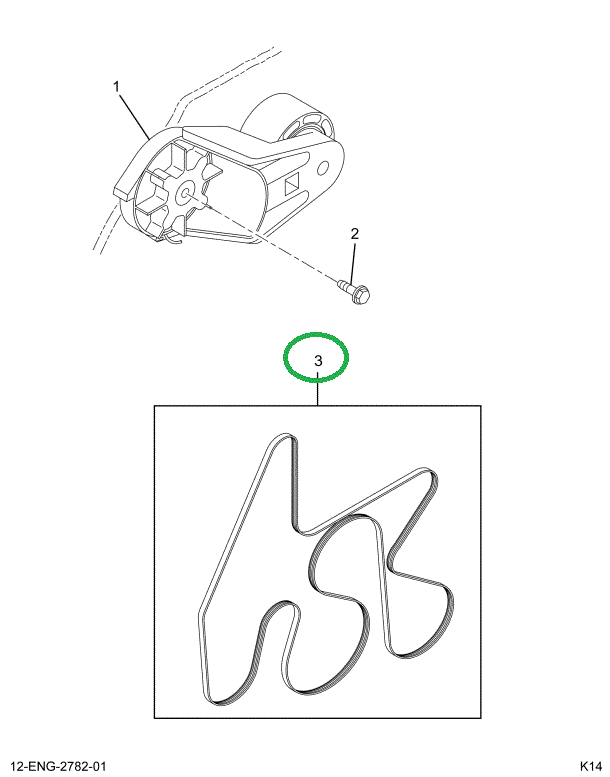 1

2

3

12-ENG-2782-01

K14