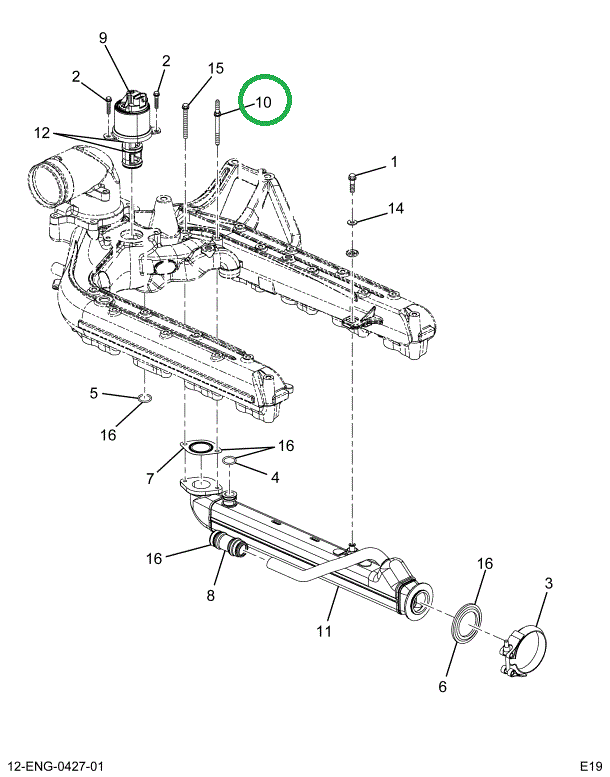 9
2
2
15
10
12
1
14
5
16
16
7
4
16
8
11
16
3
6
12-ENG-0427-01
E19