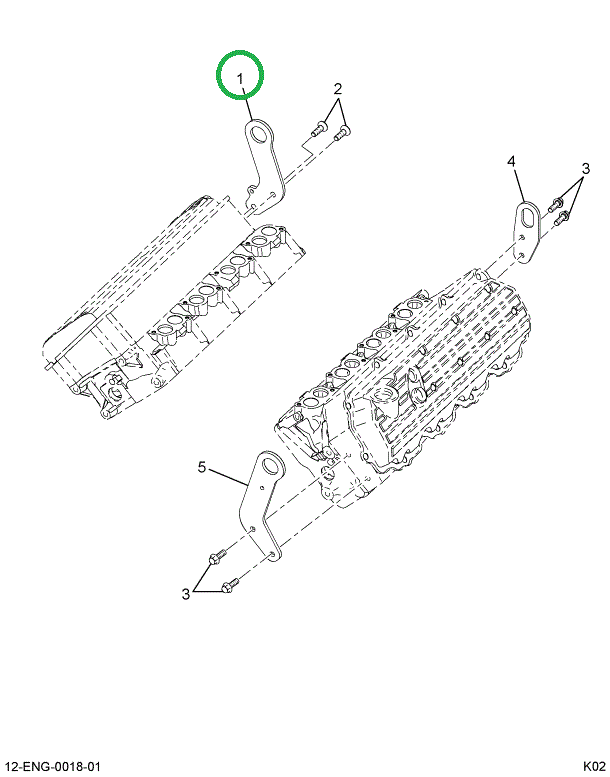 1
2
4
3
5
3
12-ENG-0018-01
K02