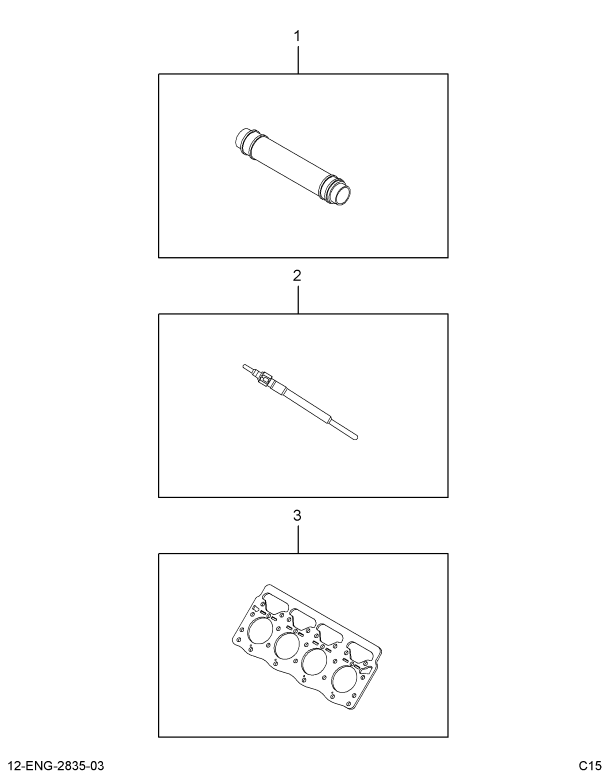 1

2

3

12-ENG-2835-03

C15